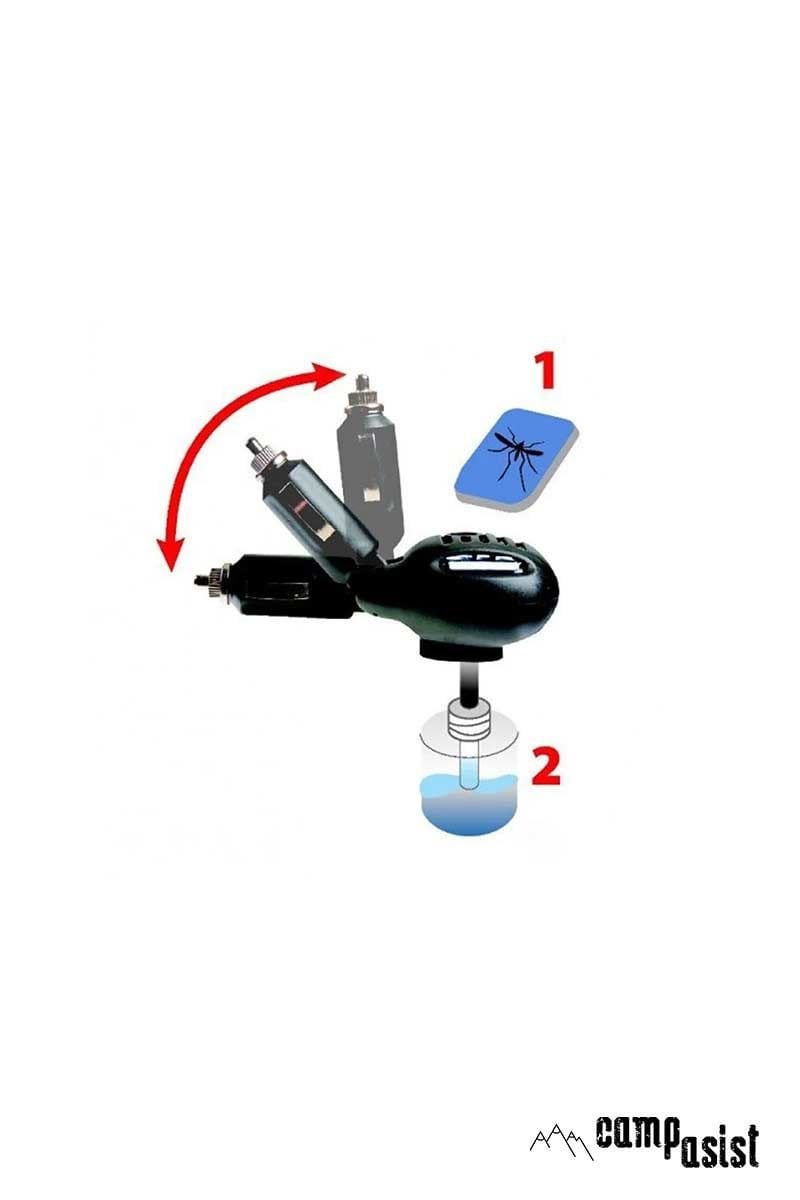 1

2

campasist