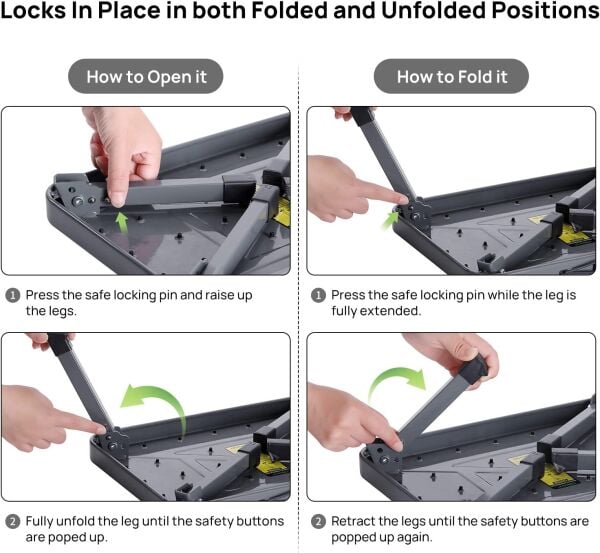 Locks In Place in both Folded and Unfolded Positions

How to Open it

1 Press the safe locking pin and raise up the legs.

2 Fully unfold the leg until the safety buttons are poped up.

How to Fold it

1 Press the safe locking pin while the leg is fully extended.

2 Retract the legs until the safety buttons are popped up again.